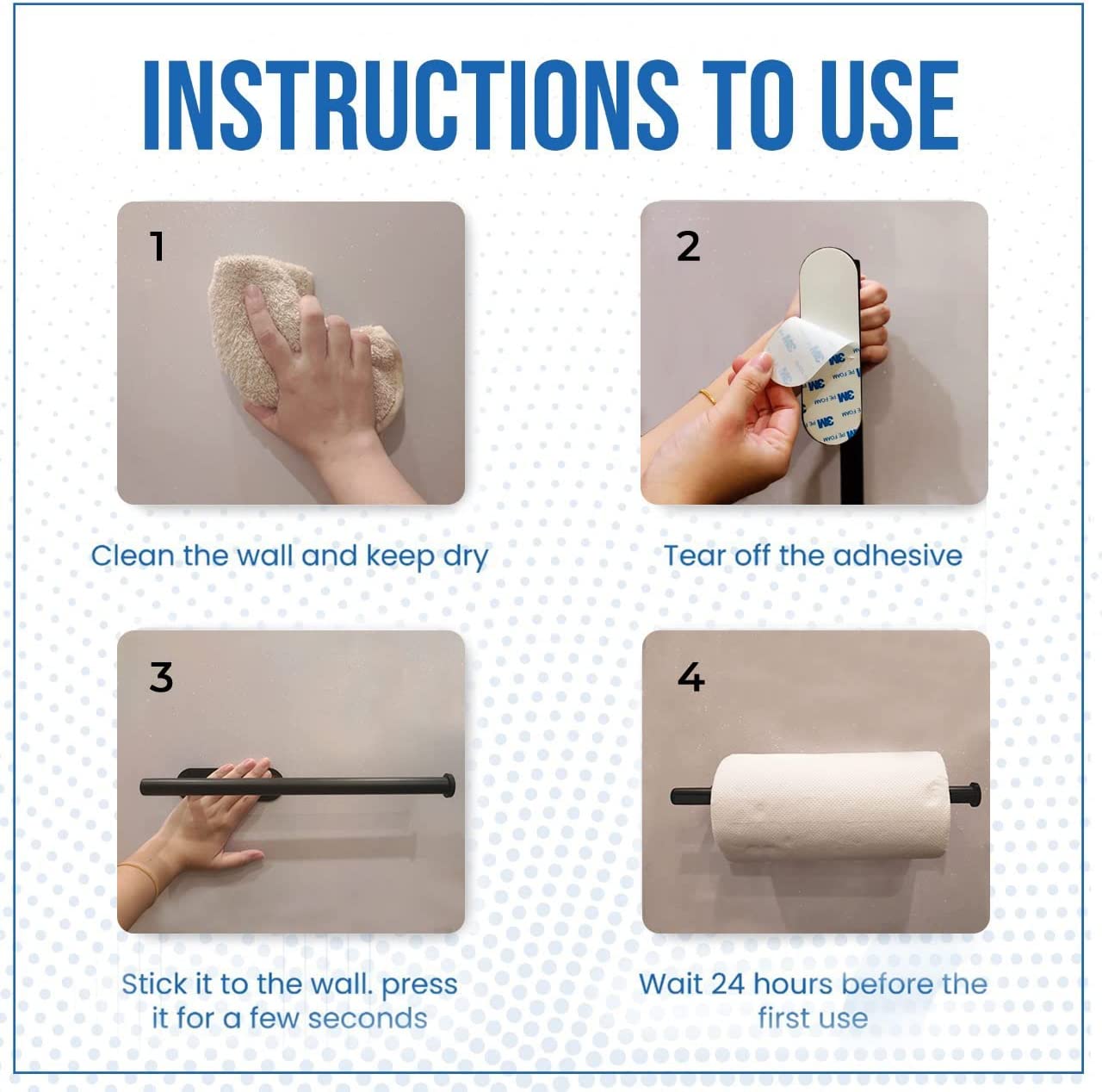 INSTRUCTIONS TO USE

1

Clean the wall and keep dry

2

3M PE FOAM

Tear off the adhesive

3

Stick it to the wall. press it for a few seconds

4

Wait 24 hours before the first use